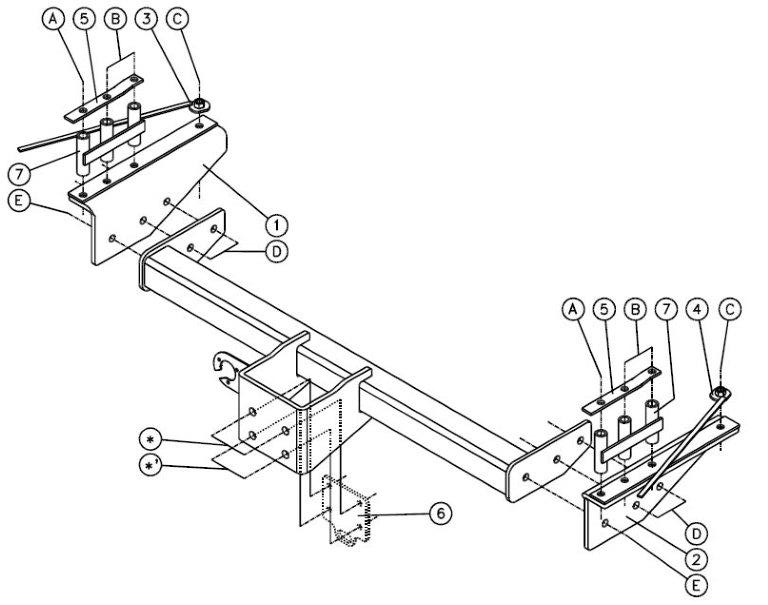 A
5
B
3
C
7
E
1
D
A
5
B
7
4
C
*
*'
6
D
2
E