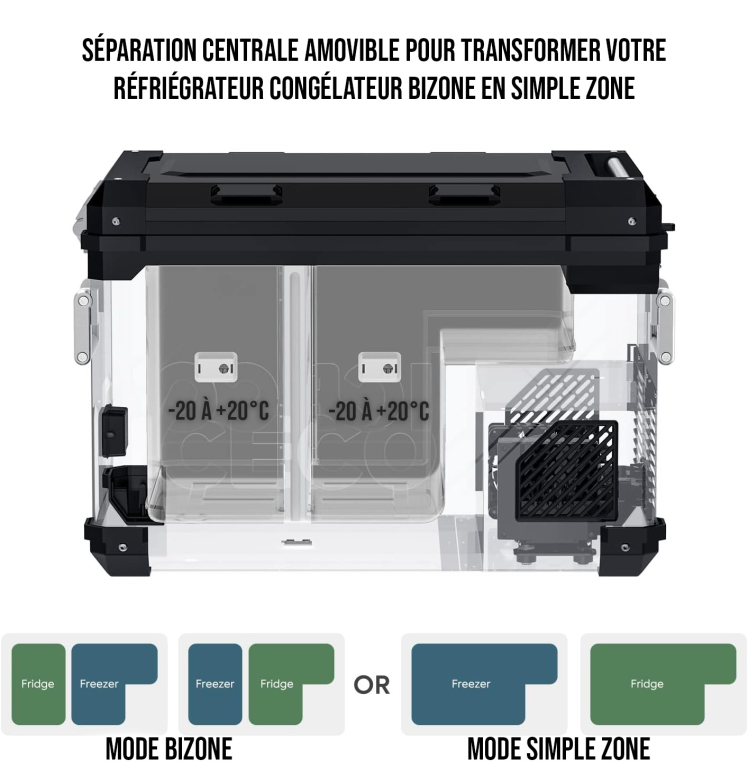 SÉPARATION CENTRALE AMOVIBLE POUR TRANSFORMER VOTRE RÉFRIÉGRATEUR CONGÉLATEUR BIZONE EN SIMPLE ZONE

-20 À +20°C

-20 À +20°C

Fridge

Freezer

Freezer

Fridge

OR

Freezer

Fridge

MODE BIZONE

MODE SIMPLE ZONE