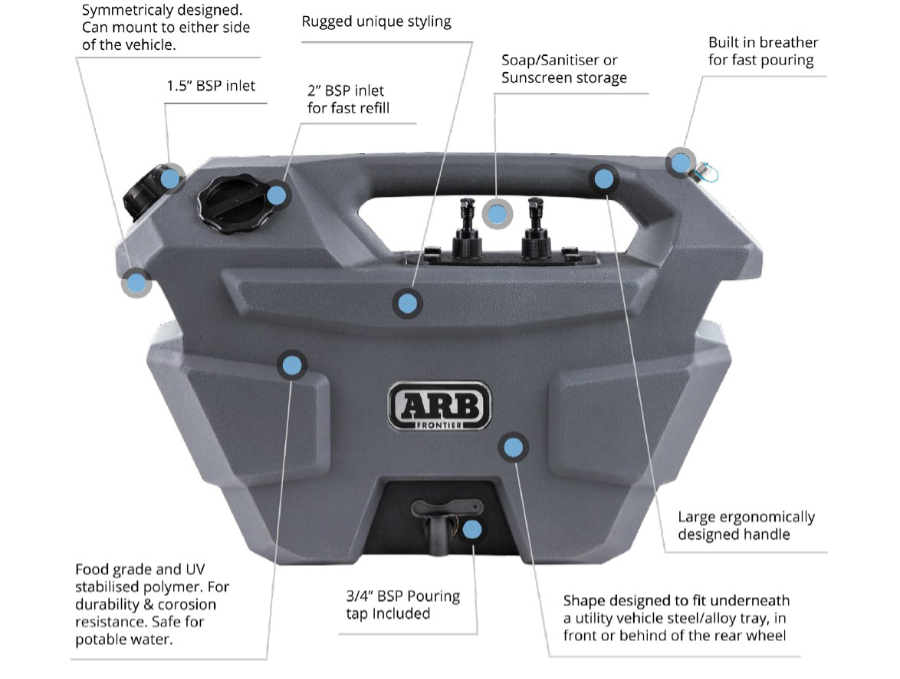 Symmetricaly designed. Can mount to either side of the vehicle.

Rugged unique styling

Soap/Sanitiser or Sunscreen storage

Built in breather for fast pouring

1.5" BSP inlet

2" BSP inlet for fast refill

ARB FRONTIER

Large ergonomically designed handle

Food grade and UV stabilised polymer. For durability & corosion resistance. Safe for potable water.

3/4" BSP Pouring tap Included

Shape designed to fit underneath a utility vehicle steel/alloy tray, in front or behind of the rear wheel