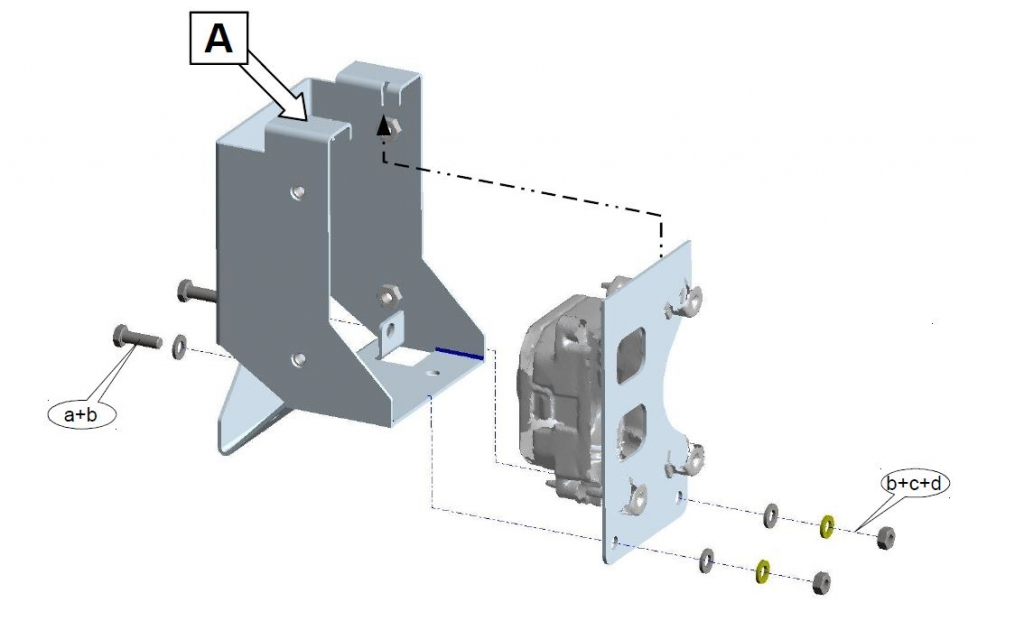 A

a+b

b+c+d