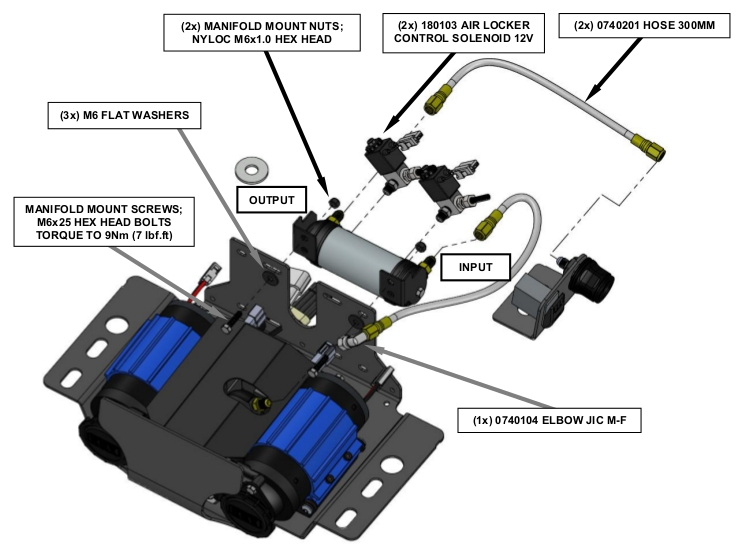 (2x) MANIFOLD MOUNT NUTS; NYLOC M6x1.0 HEX HEAD

(2x) 180103 AIR LOCKER CONTROL SOLENOID 12V

(2x) 0740201 HOSE 300MM

(3x) M6 FLAT WASHERS

OUTPUT

MANIFOLD MOUNT SCREWS; M6x25 HEX HEAD BOLTS TORQUE TO 9Nm (7 lbf.ft)

INPUT

(1x) 0740104 ELBOW JIC M-F