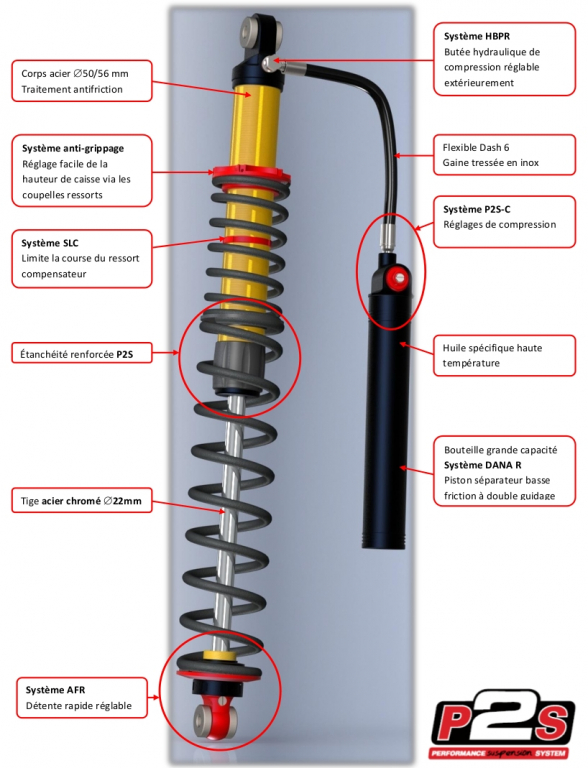 Corps acier ∅50/56 mm
Traitement antifriction

Système anti-grippage
Réglage facile de la hauteur de caisse via les coupelles ressorts

Système SLC
Limite la course du ressort compensateur

Étanchéité renforcée P2S

Tige acier chromé ∅22mm

Système AFR
Détente rapide réglable

Système HBPR
Butée hydraulique de compression réglable extérieurement

Flexible Dash 6
Gaine tressée en inox

Système P2S-C
Réglages de compression

Huile spécifique haute température

Bouteille grande capacité
Système DANA R
Piston séparateur basse friction à double guidage

P2S
PERFORMANCE suspension SYSTEM