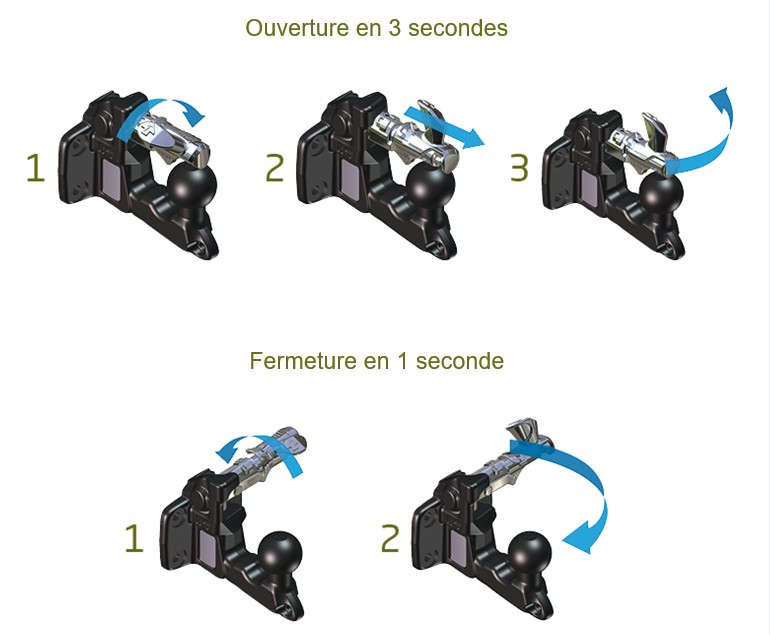 Ouverture en 3 secondes

1

2

3

Fermeture en 1 seconde

1

2