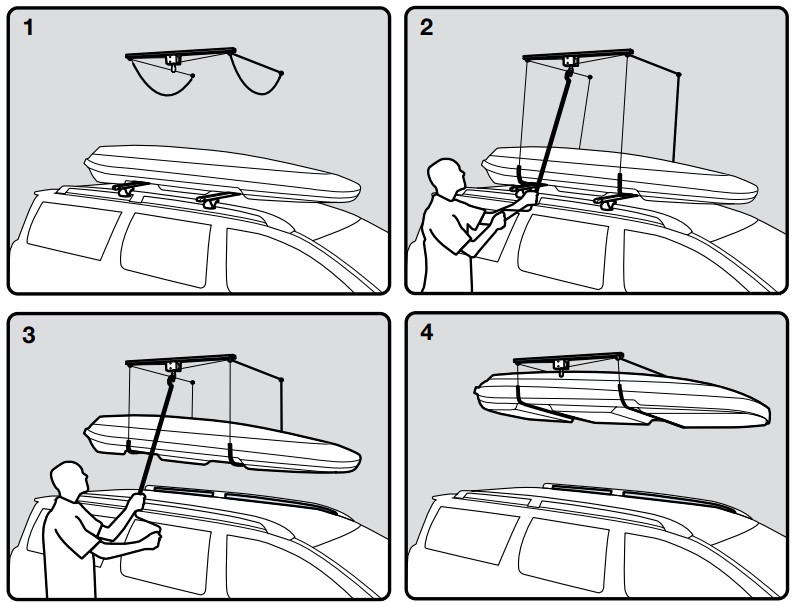 1

2

3

4